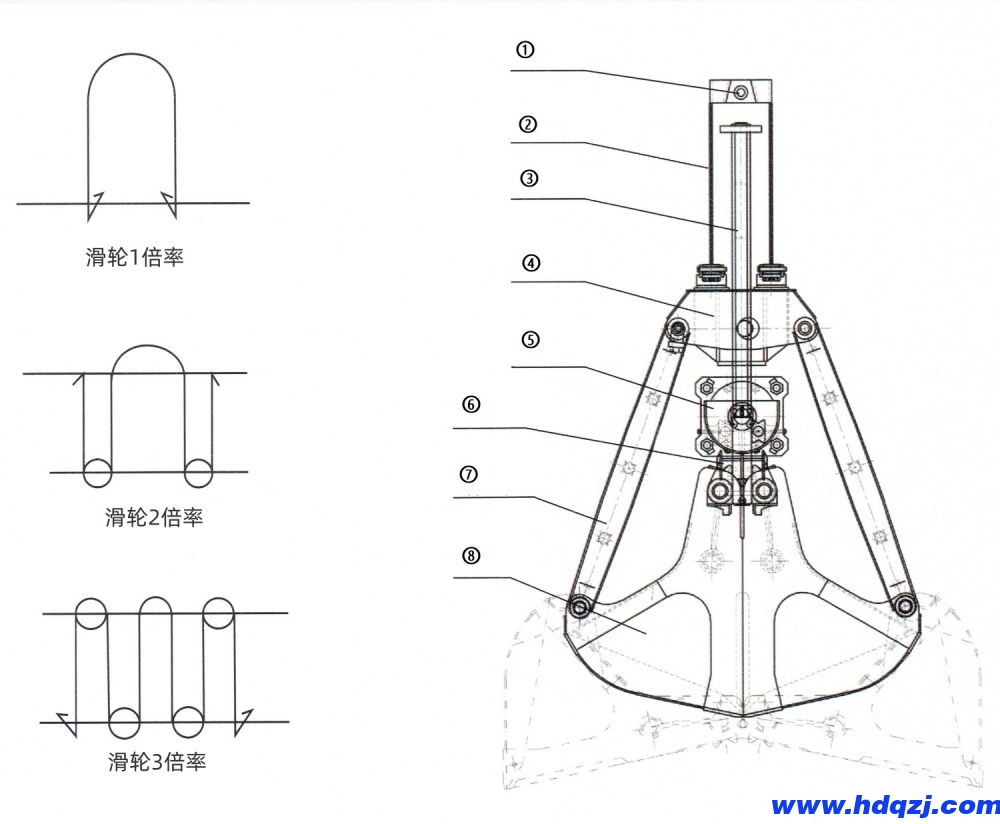 滑轮1倍率

滑轮2倍率

滑轮3倍率

①
②
③
④
⑤
⑥
⑦
⑧

www.hdqzj.com